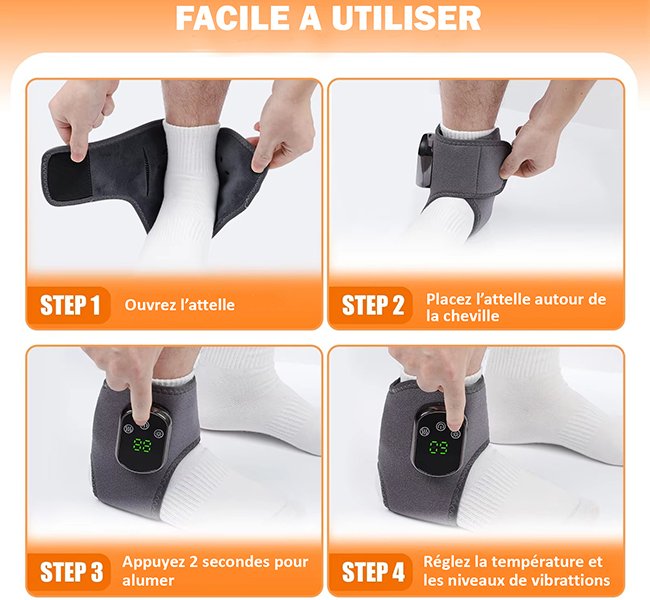 FACILE A UTILISER

STEP 1 Ouvrez l'attelle

STEP 2 Placez l'attelle autour de la cheville

88

STEP 3 Appuyez 2 secondes pour alumer

03

STEP 4 Réglez la température et les niveaux de vibrattions